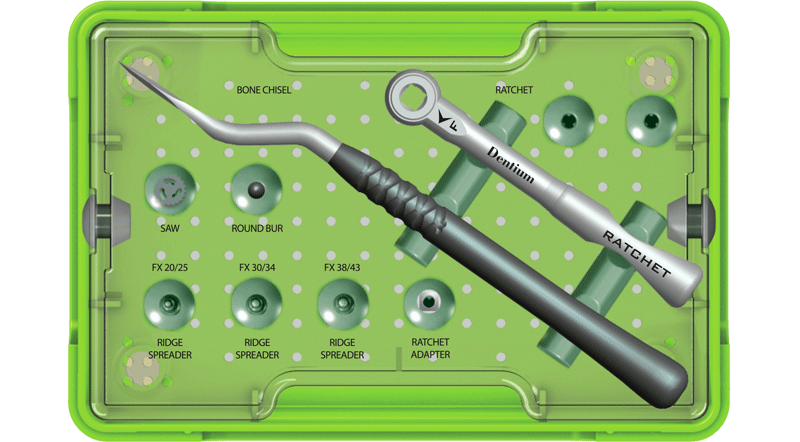 BONE CHISEL

RATCHET

Dentium

RATCHET

SAW

ROUND BUR

FX 20/25

FX 30/34

FX 38/43

RIDGE SPREADER

RIDGE SPREADER

RIDGE SPREADER

RATCHET ADAPTER